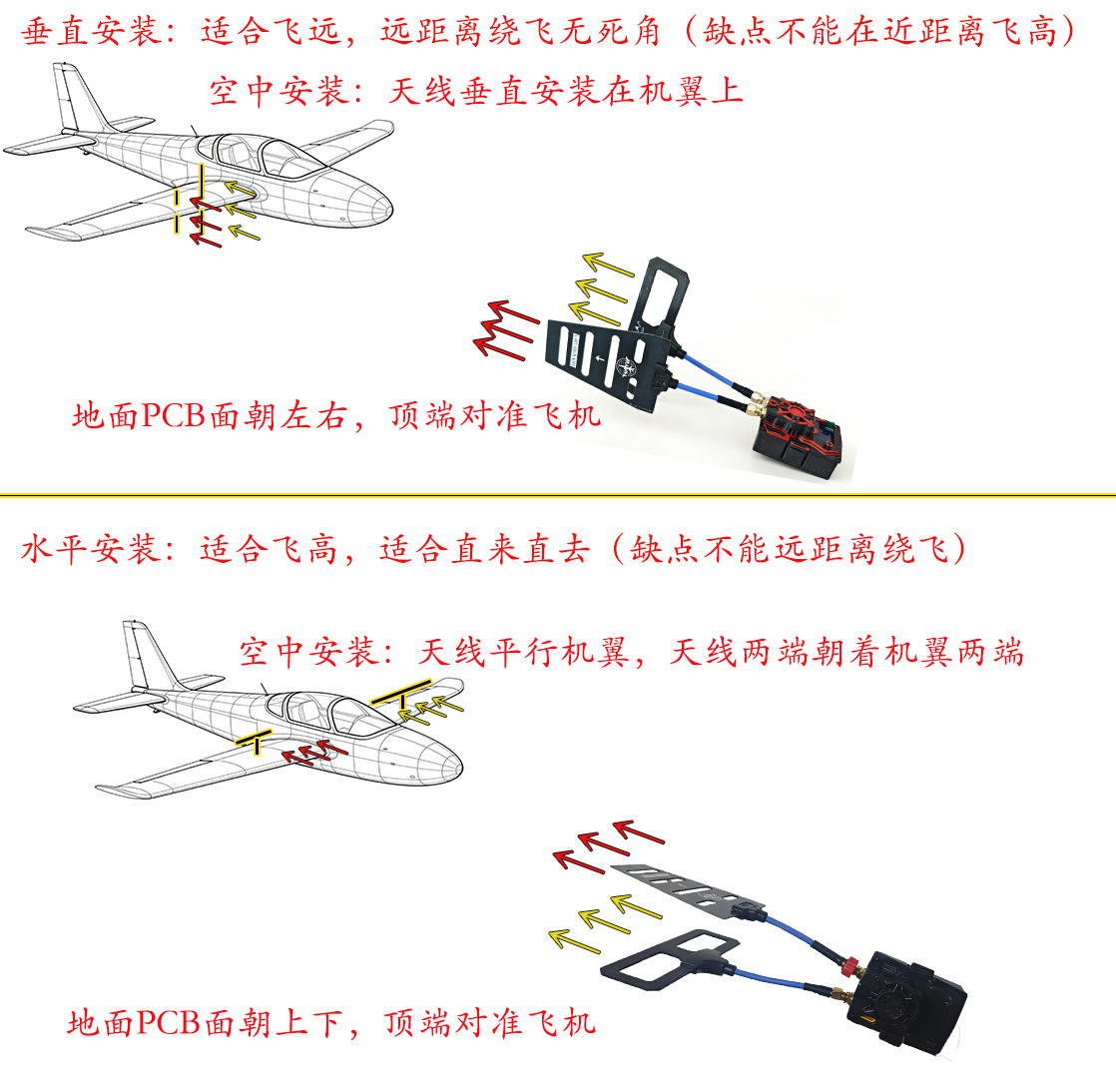 垂直安装：适合飞远，远距离绕飞无死角（缺点不能在近距离飞高）

空中安装：天线垂直安装在机翼上

地面PCB面朝左右，顶端对准飞机

水平安装：适合飞高，适合直来直去（缺点不能远距离绕飞）

空中安装：天线平行机翼，天线两端朝着机翼两端

地面PCB面朝上下，顶端对准飞机